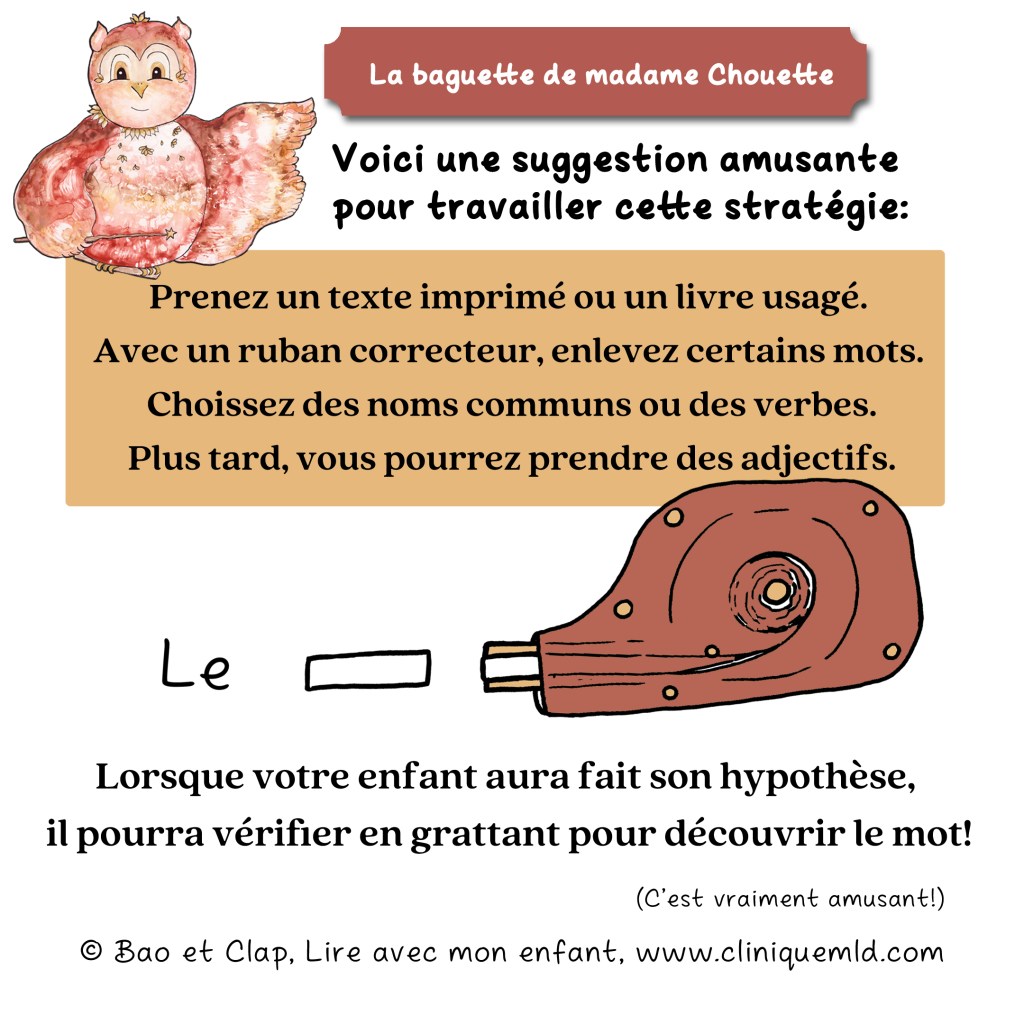 La baguette de madame Chouette

Voici une suggestion amusante pour travailler cette stratégie:

Prenez un texte imprimé ou un livre usagé.
Avec un ruban correcteur, enlevez certains mots.
Choissez des noms communs ou des verbes.
Plus tard, vous pourrez prendre des adjectifs.

Le

Lorsque votre enfant aura fait son hypothèse, il pourra vérifier en grattant pour découvrir le mot!

(C'est vraiment amusant!)

© Bao et Clap, Lire avec mon enfant, www.cliniquemld.com