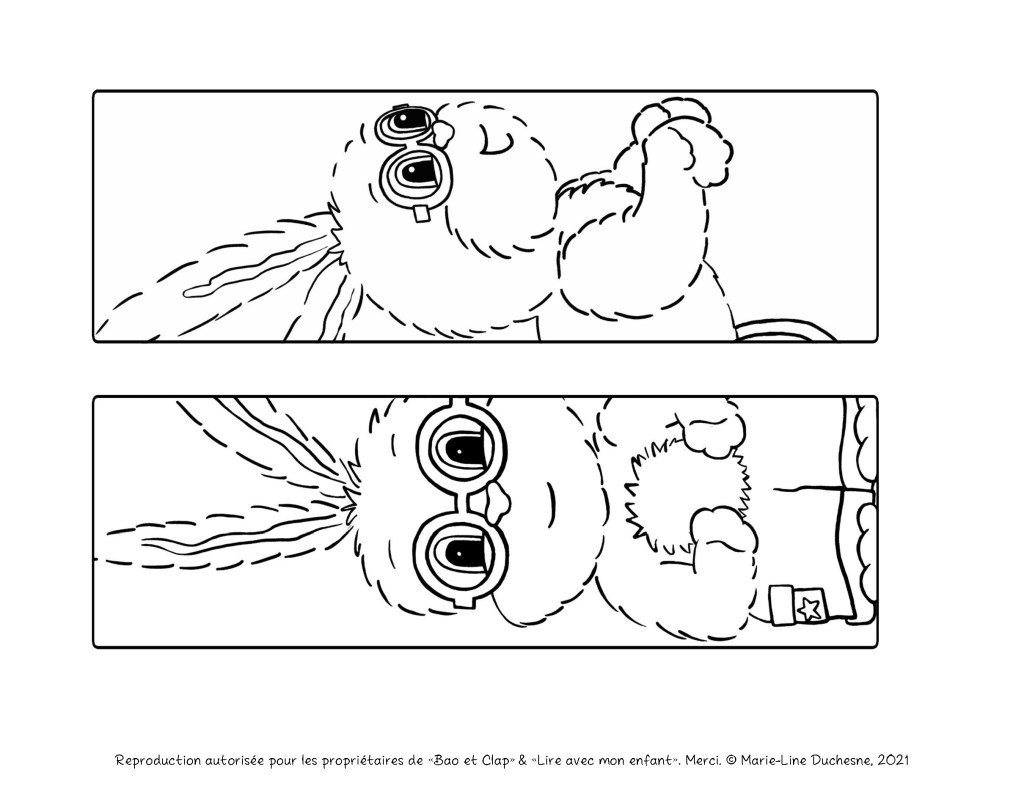 Reproduction autorisée pour les propriétaires de «Bao et Clap» & «Lire avec mon enfant». Merci. © Marie-Line Duchesne, 2021