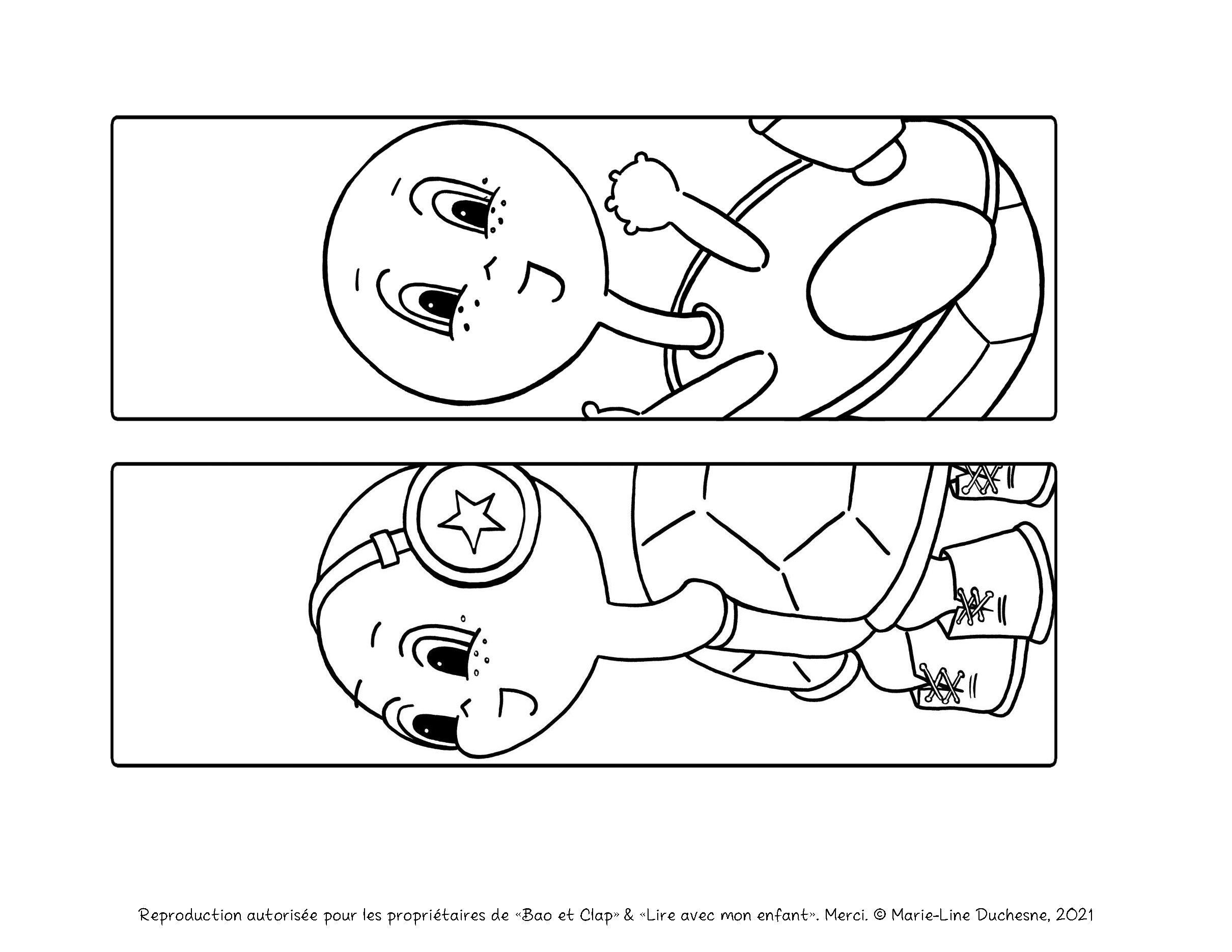 Reproduction autorisée pour les propriétaires de «Bao et Clap» & «Lire avec mon enfant». Merci. © Marie-Line Duchesne, 2021